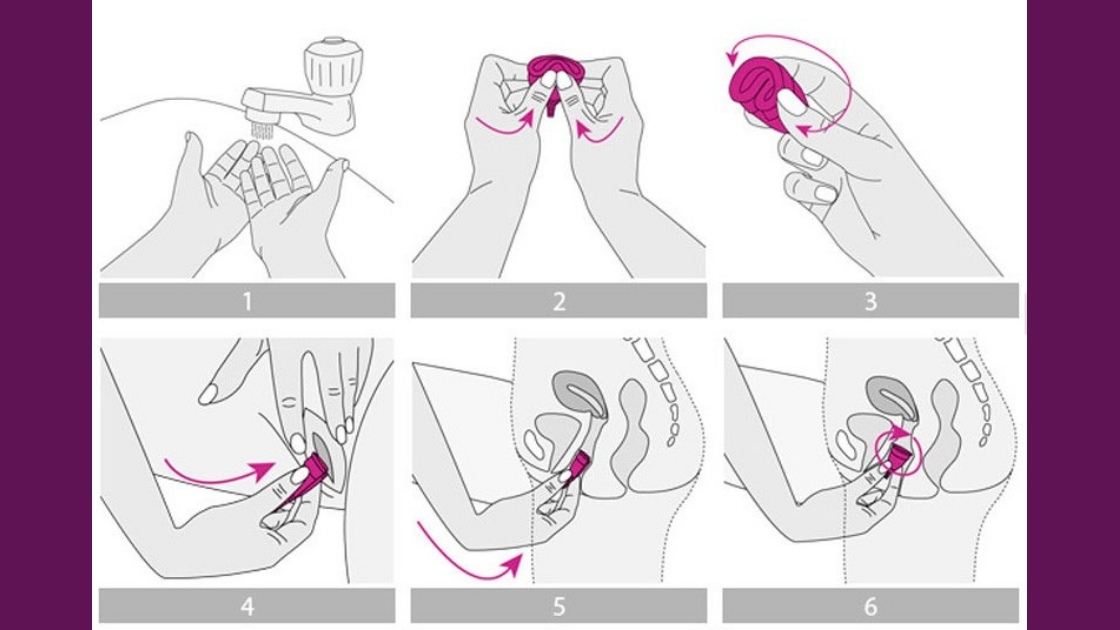 1

2

3

4

5

6